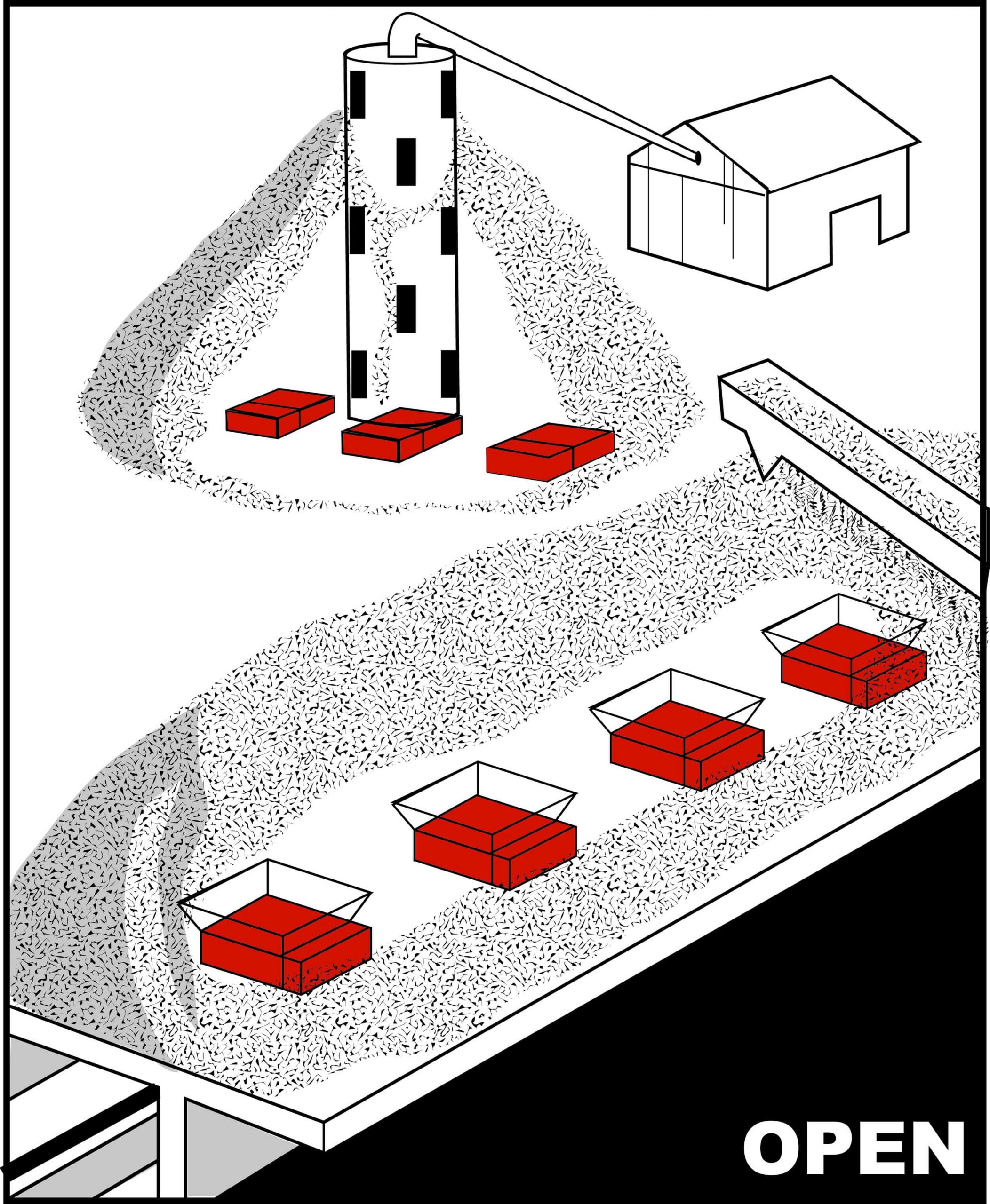 OPEN